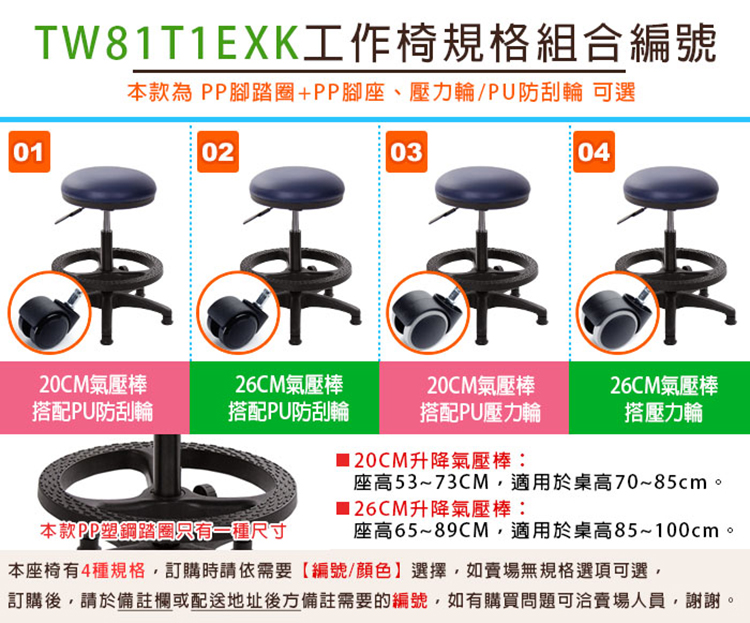 TW81T1EXK工作椅規格組合編號

本款為 PP腳踏圈+PP腳座、壓力輪/PU防刮輪 可選

01

02

03

04

20CM氣壓棒 搭配PU防刮輪

26CM氣壓棒 搭配PU防刮輪

20CM氣壓棒 搭配PU壓力輪

26CM氣壓棒 搭壓力輪

本款PP塑鋼踏圈只有一種尺寸

■20CM升降氣壓棒：
座高53~73CM，適用於桌高70~85cm。

■26CM升降氣壓棒：
座高65~89CM，適用於桌高85~100cm。

本座椅有4種規格，訂購時請依需要【編號/顏色】選擇，如賣場無規格選項可選，
訂購後，請於備註欄或配送地址後方備註需要的編號，如有購買問題可洽賣場人員，謝謝。