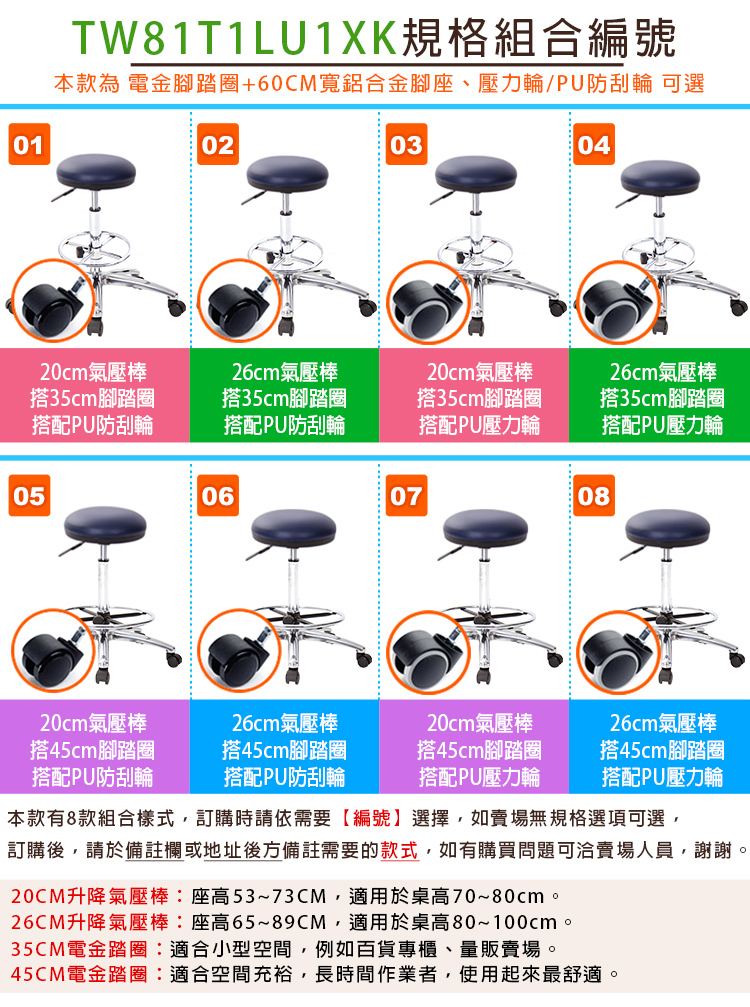 TW81T1LU1XK規格組合編號

本款為 電金腳踏圈+60CM寬鋁合金腳座、壓力輪/PU防刮輪 可選

01

20cm氣壓棒
搭35cm腳踏圈
搭配PU防刮輪

02

26cm氣壓棒
搭35cm腳踏圈
搭配PU防刮輪

03

20cm氣壓棒
搭35cm腳踏圈
搭配PU壓力輪

04

26cm氣壓棒
搭35cm腳踏圈
搭配PU壓力輪

05

20cm氣壓棒
搭45cm腳踏圈
搭配PU防刮輪

06

26cm氣壓棒
搭45cm腳踏圈
搭配PU防刮輪

07

20cm氣壓棒
搭45cm腳踏圈
搭配PU壓力輪

08

26cm氣壓棒
搭45cm腳踏圈
搭配PU壓力輪

本款有8款組合樣式，訂購時請依需要【編號】選擇，如賣場無規格選項可選，訂購後，請於備註欄或地址後方備註需要的款式，如有購買問題可洽賣場人員，謝謝。

20CM升降氣壓棒：座高53~73CM，適用於桌高70~80cm。
26CM升降氣壓棒：座高65~89CM，適用於桌高80~100cm。
35CM電金踏圈：適合小型空間，例如百貨專櫃、量販賣場。
45CM電金踏圈：適合空間充裕，長時間作業者，使用起來最舒適。