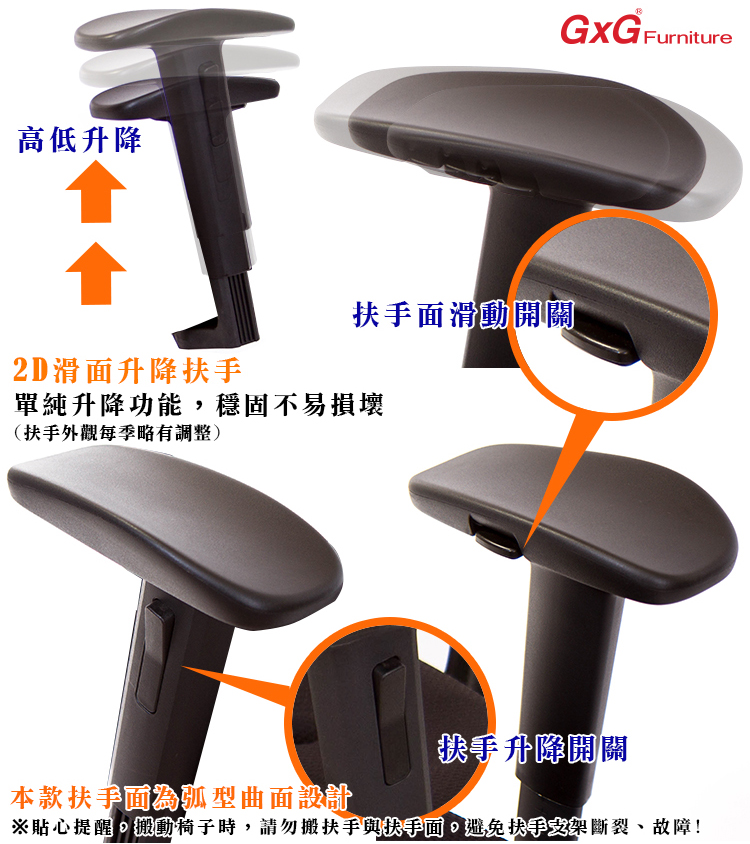 GxG® Furniture

高低升降

扶手面滑動開關

2D滑面升降扶手
單純升降功能，穩固不易損壞
（扶手外觀每季略有調整）

扶手升降開關

本款扶手面為弧型曲面設計
※貼心提醒，搬動椅子時，請勿搬扶手與扶手面，避免扶手支架斷裂、故障！