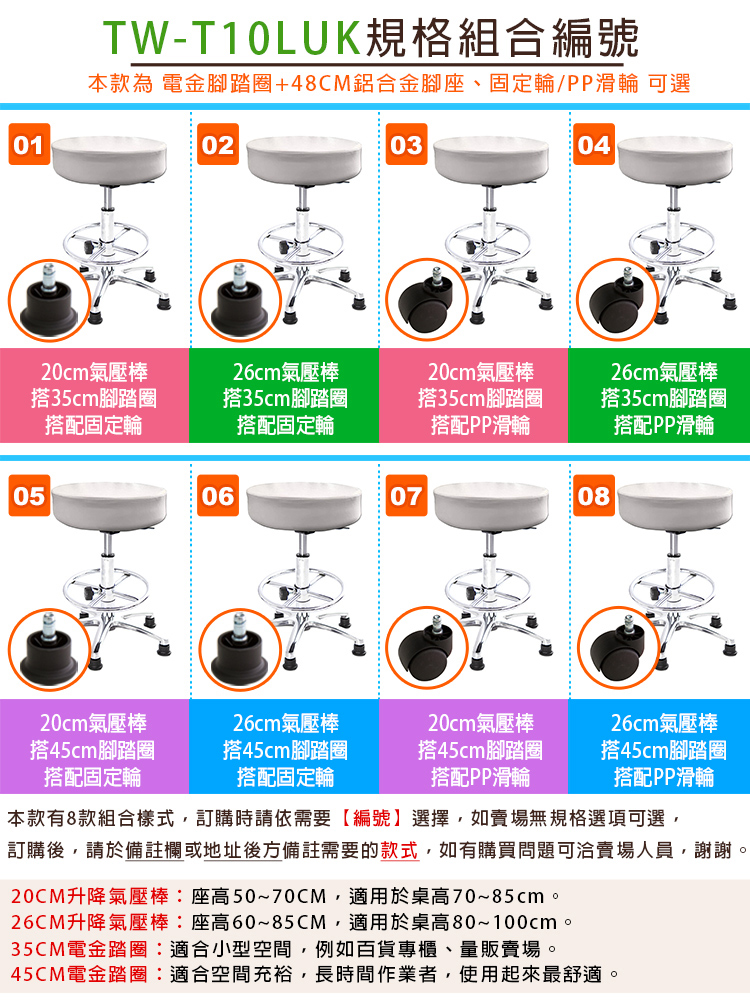 TW-T10LUK規格組合編號

本款為 電金腳踏圈+48CM鋁合金腳座、固定輪/PP滑輪 可選

01
20cm氣壓棒
搭35cm腳踏圈
搭配固定輪

02
26cm氣壓棒
搭35cm腳踏圈
搭配固定輪

03
20cm氣壓棒
搭35cm腳踏圈
搭配PP滑輪

04
26cm氣壓棒
搭35cm腳踏圈
搭配PP滑輪

05
20cm氣壓棒
搭45cm腳踏圈
搭配固定輪

06
26cm氣壓棒
搭45cm腳踏圈
搭配固定輪

07
20cm氣壓棒
搭45cm腳踏圈
搭配PP滑輪

08
26cm氣壓棒
搭45cm腳踏圈
搭配PP滑輪

本款有8款組合樣式，訂購時請依需要【編號】選擇，如賣場無規格選項可選，訂購後，請於備註欄或地址後方備註需要的款式，如有購買問題可洽賣場人員，謝謝。

20CM升降氣壓棒：座高50~70CM，適用於桌高70~85cm。
26CM升降氣壓棒：座高60~85CM，適用於桌高80~100cm。
35CM電金踏圈：適合小型空間，例如百貨專櫃、量販賣場。
45CM電金踏圈：適合空間充裕，長時間作業者，使用起來最舒適。