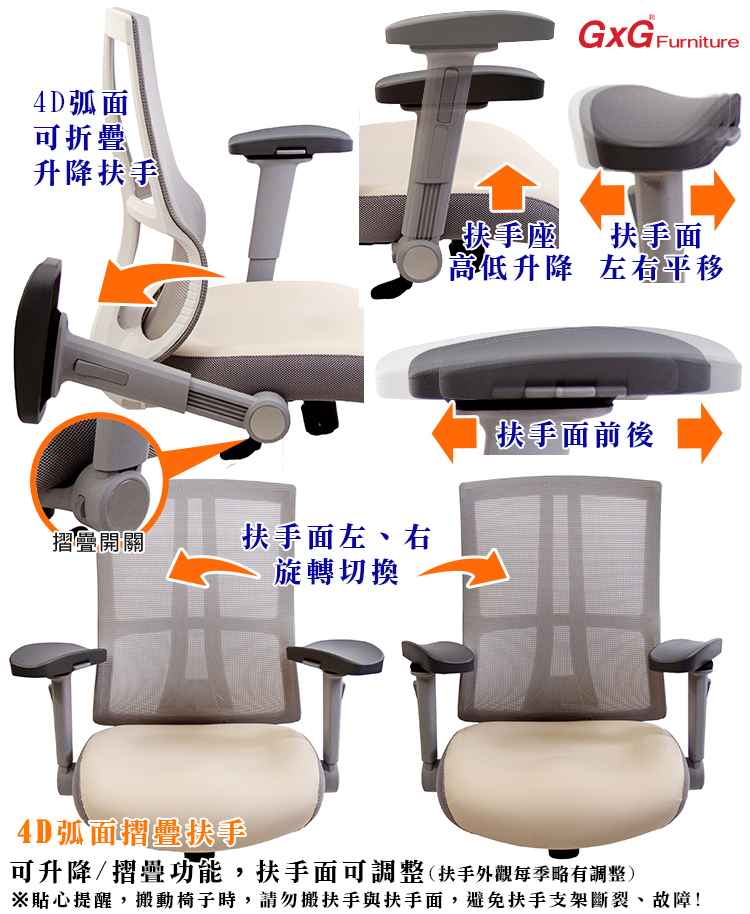 GxG® Furniture

4D弧面
可折疊
升降扶手

扶手座
高低升降

扶手面
左右平移

扶手面前後

摺疊開關

扶手面左、右
旋轉切換

4D弧面摺疊扶手

可升降/摺疊功能，扶手面可調整(扶手外觀每季略有調整)

※貼心提醒，搬動椅子時，請勿搬扶手與扶手面，避免扶手支架斷裂、故障!